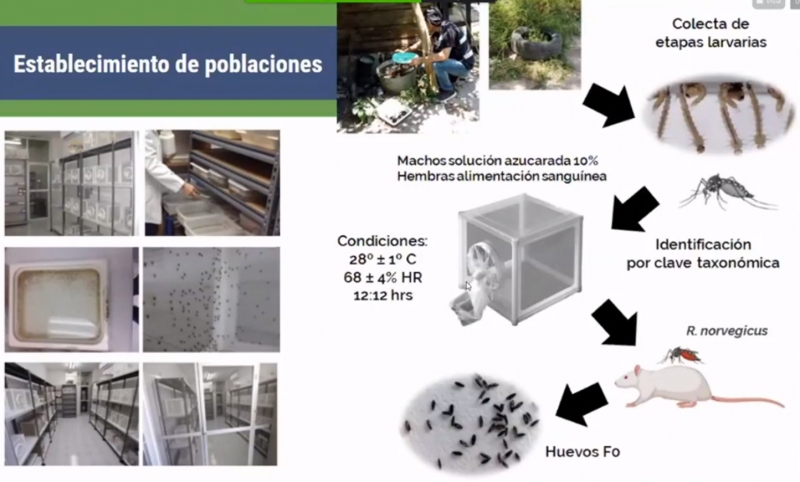 Establecimiento de poblaciones

Colecta de etapas larvarias

Machos solución azucarada 10%
Hembras alimentación sanguínea

Condiciones:
28º ± 1º C
68 ± 4% HR
12:12 hrs

Identificación por clave taxonómica

R. norvegicus

Huevos Fo